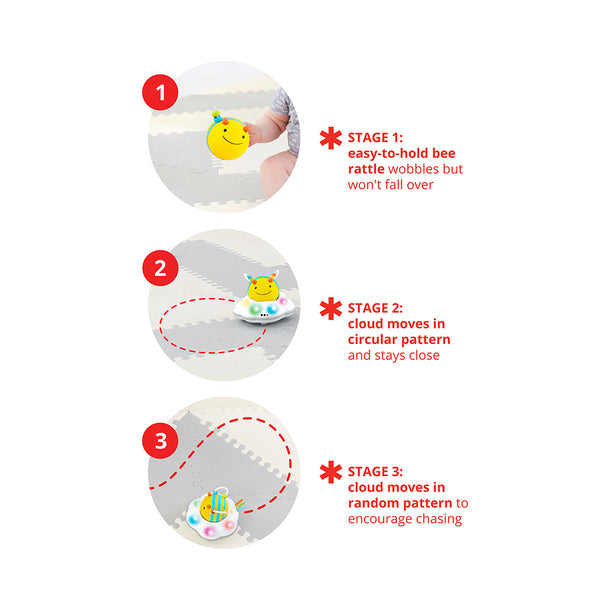 1

STAGE 1:
easy-to-hold bee rattle wobbles but won't fall over

2

STAGE 2:
cloud moves in circular pattern and stays close

3

STAGE 3:
cloud moves in random pattern to encourage chasing