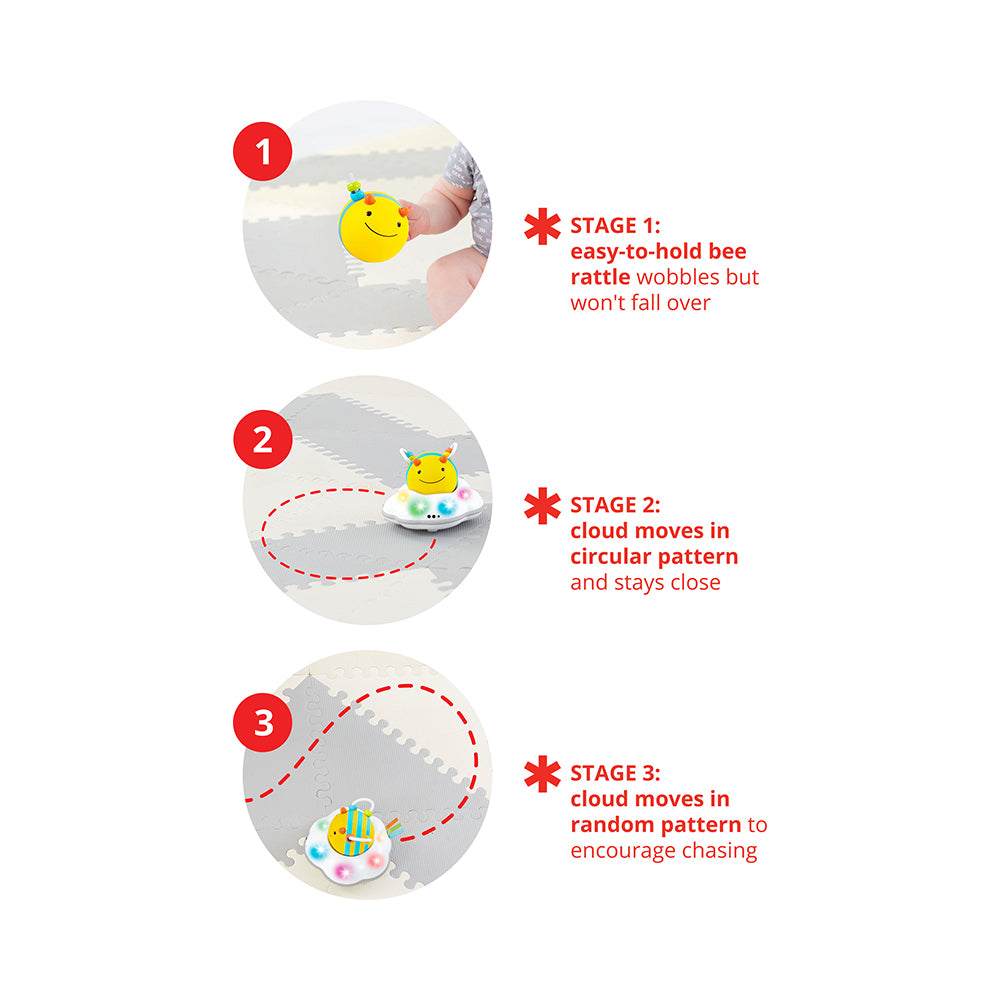 1

STAGE 1: easy-to-hold bee rattle wobbles but won't fall over

2

STAGE 2: cloud moves in circular pattern and stays close

3

STAGE 3: cloud moves in random pattern to encourage chasing