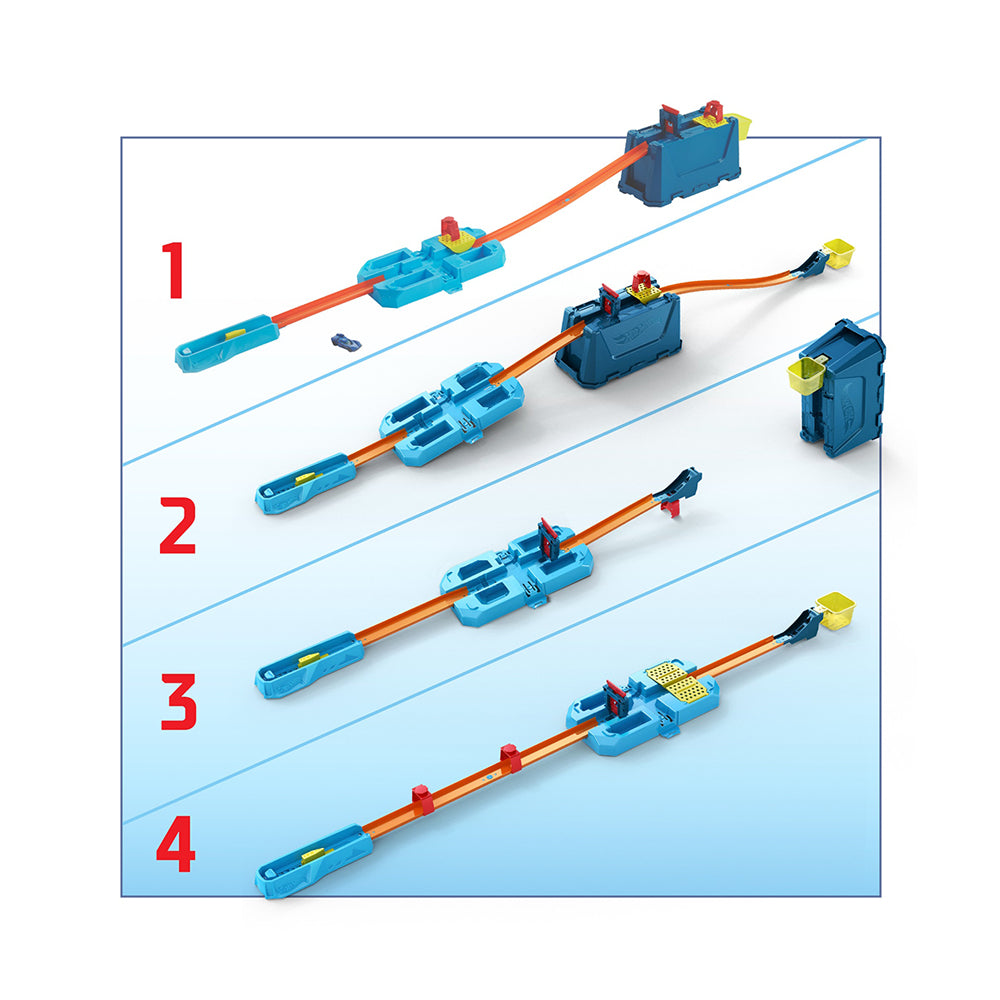 1

2

3

4