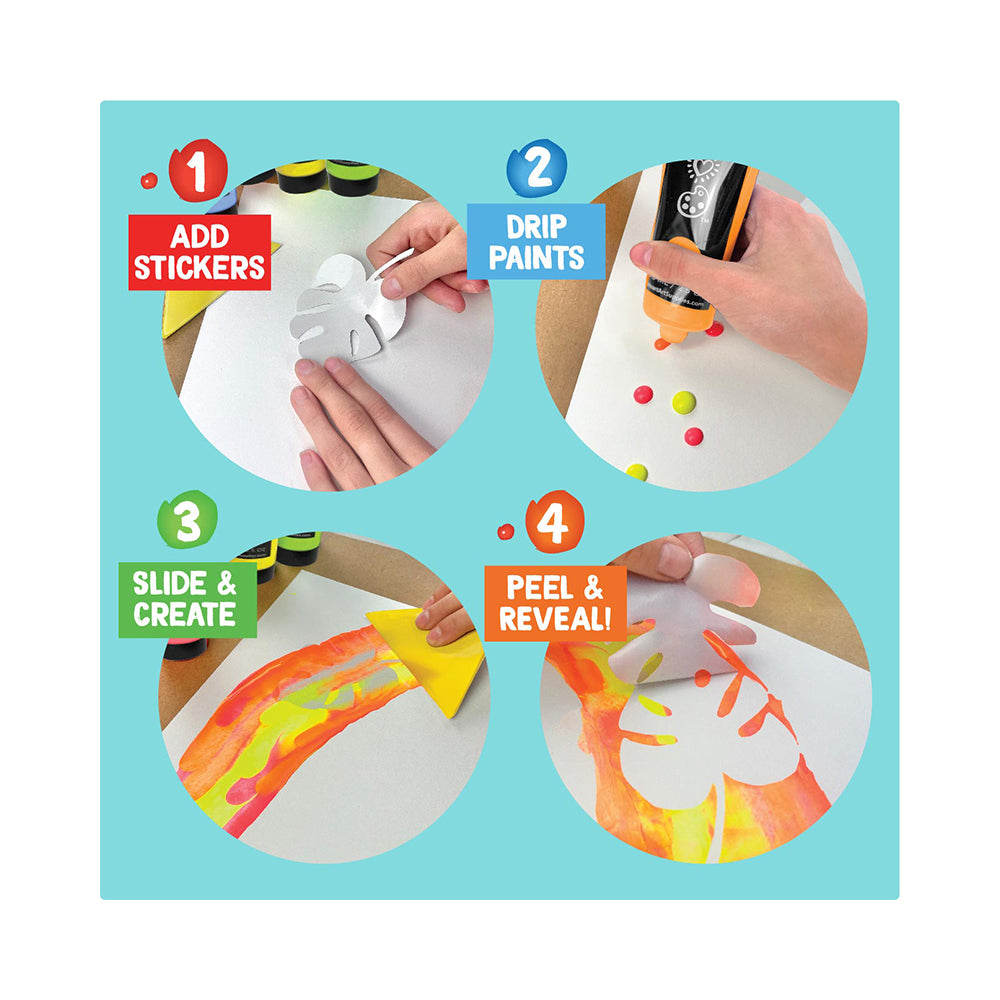 1
ADD STICKERS

2
DRIP PAINTS

3
SLIDE & CREATE

4
PEEL & REVEAL!