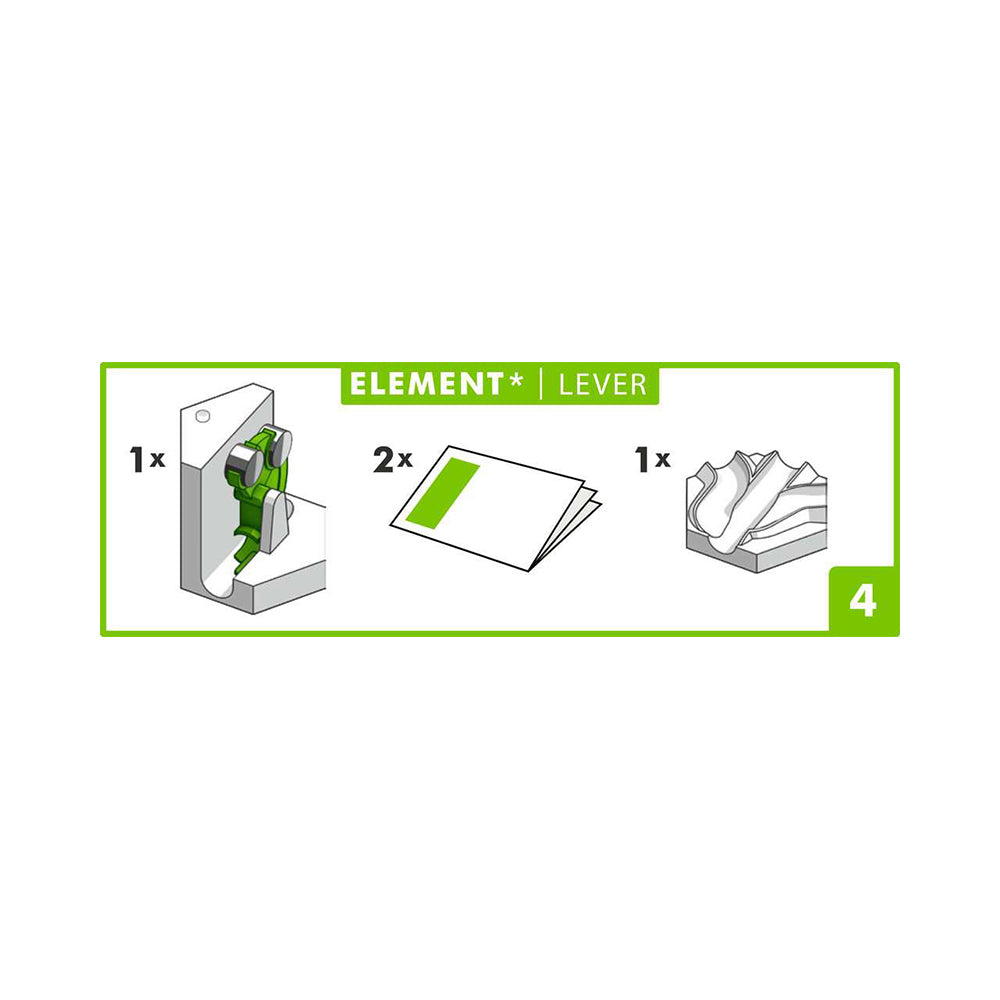 ELEMENT* | LEVER

1x

2x

1x

4