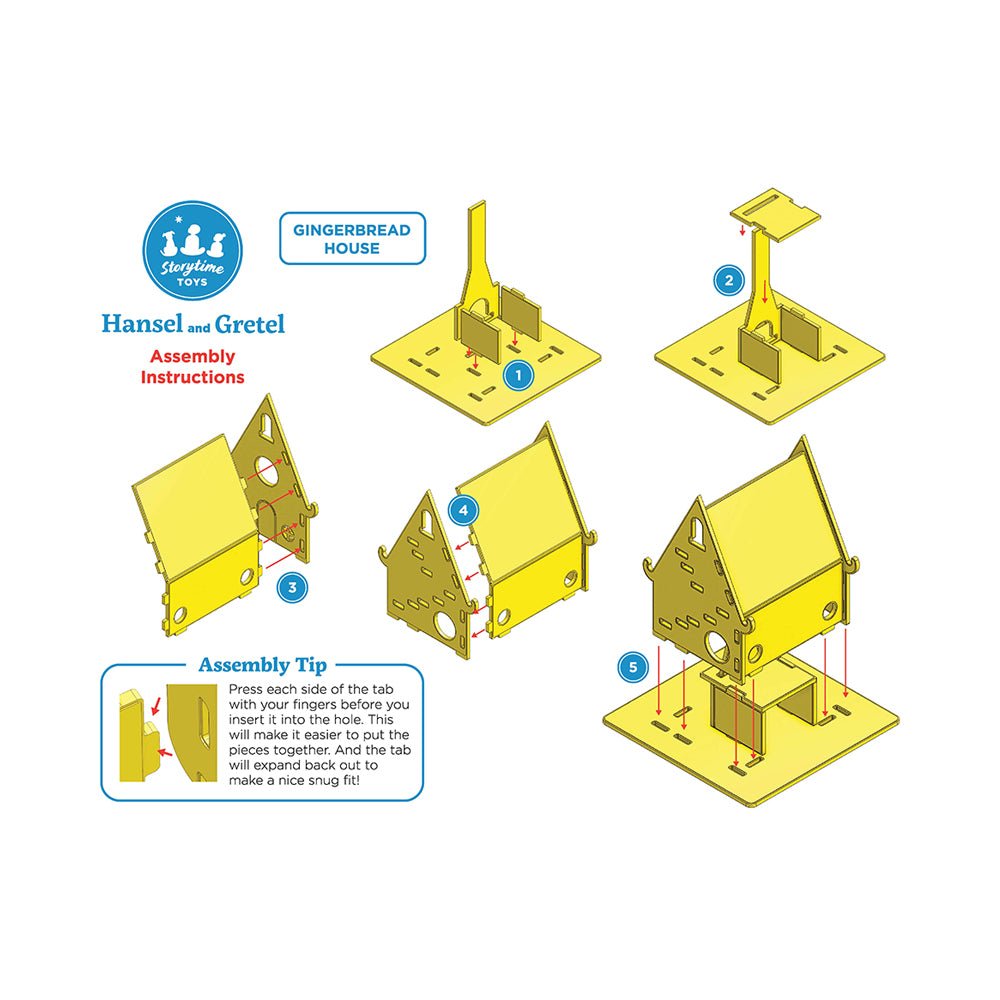 Storytime TOYS

Hansel and Gretel

Assembly Instructions

GINGERBREAD HOUSE

1

2

3

4

5

Assembly Tip

Press each side of the tab with your fingers before you insert it into the hole. This will make it easier to put the pieces together. And the tab will expand back out to make a nice snug fit!