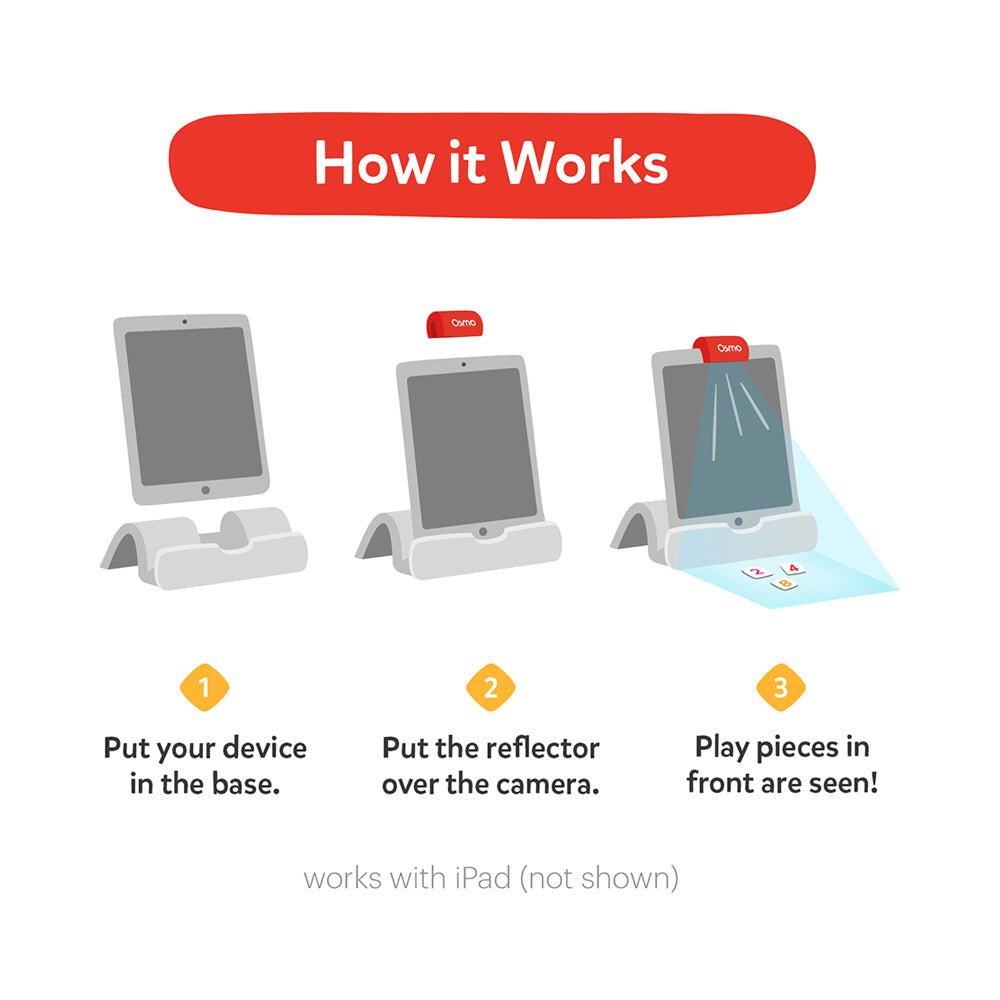 How it Works

Osmo

Osmo

2 4
8

1
Put your device in the base.

2
Put the reflector over the camera.

3
Play pieces in front are seen!

works with iPad (not shown)