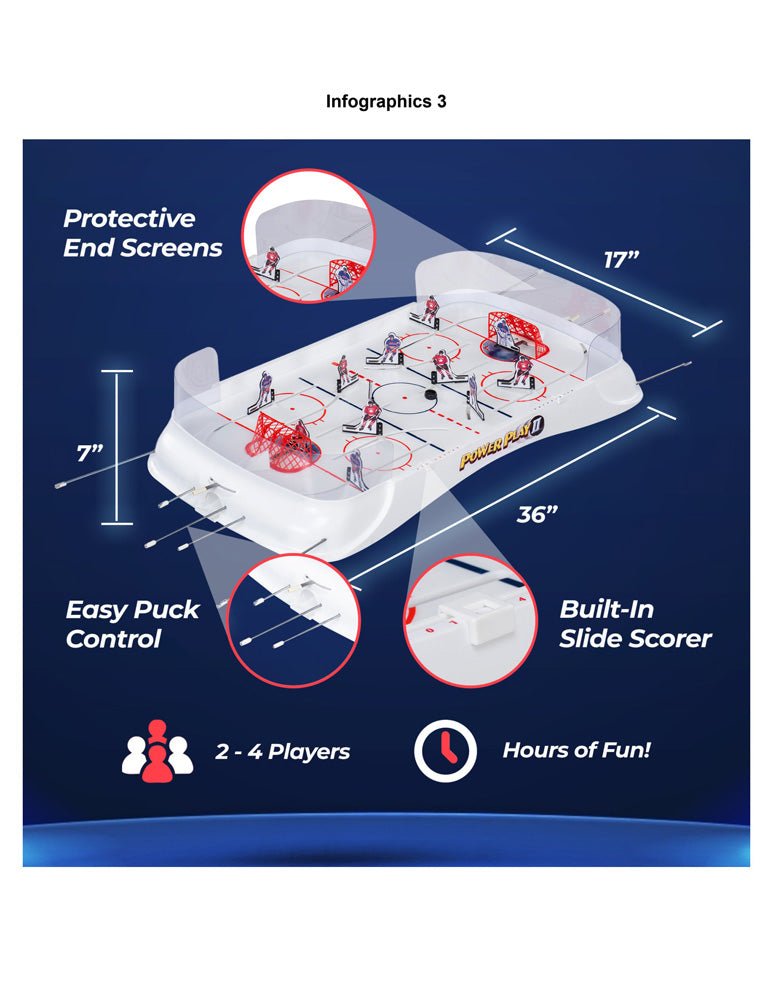 Infographics 3

Protective End Screens

17”

7”

POWER PLAY II

36”

Easy Puck Control

Built-In Slide Scorer

2 - 4 Players

Hours of Fun!