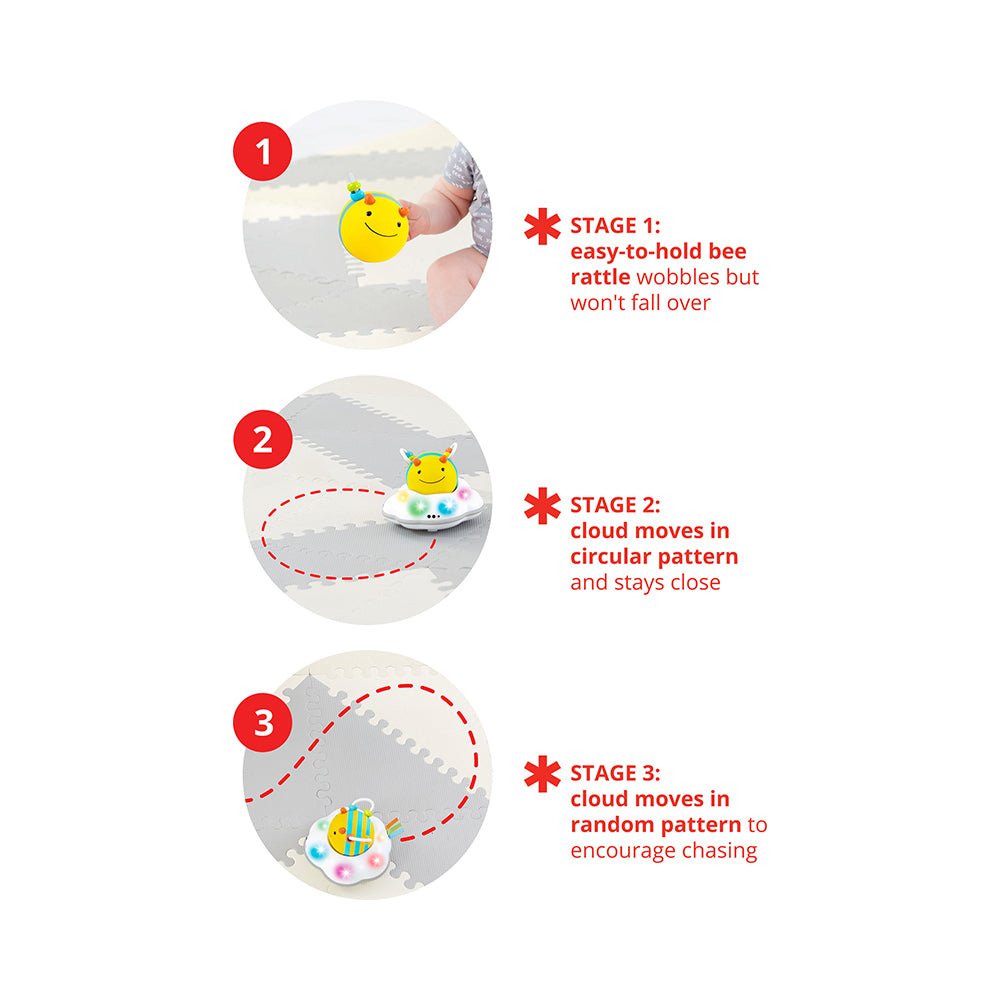 1

STAGE 1:
easy-to-hold bee rattle wobbles but won't fall over

2

STAGE 2:
cloud moves in circular pattern and stays close

3

STAGE 3:
cloud moves in random pattern to encourage chasing